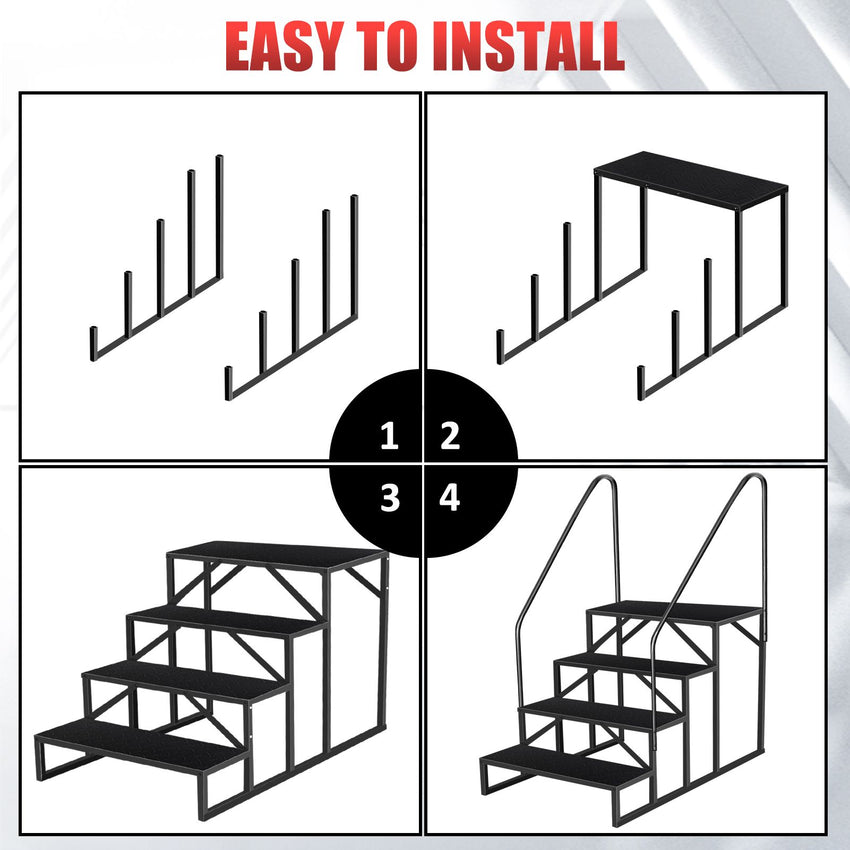 EASY TO INSTALL

1 2
3 4