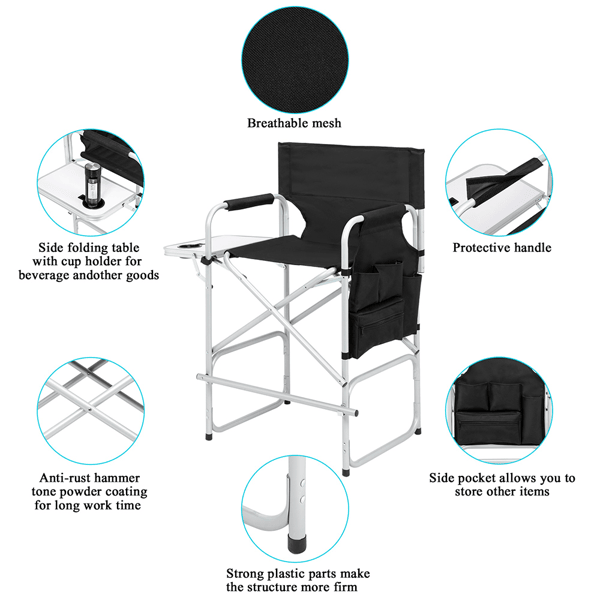 Breathable mesh

Side folding table with cup holder for beverage andother goods

Protective handle

Anti-rust hammer tone powder coating for long work time

Side pocket allows you to store other items

Strong plastic parts make the structure more firm