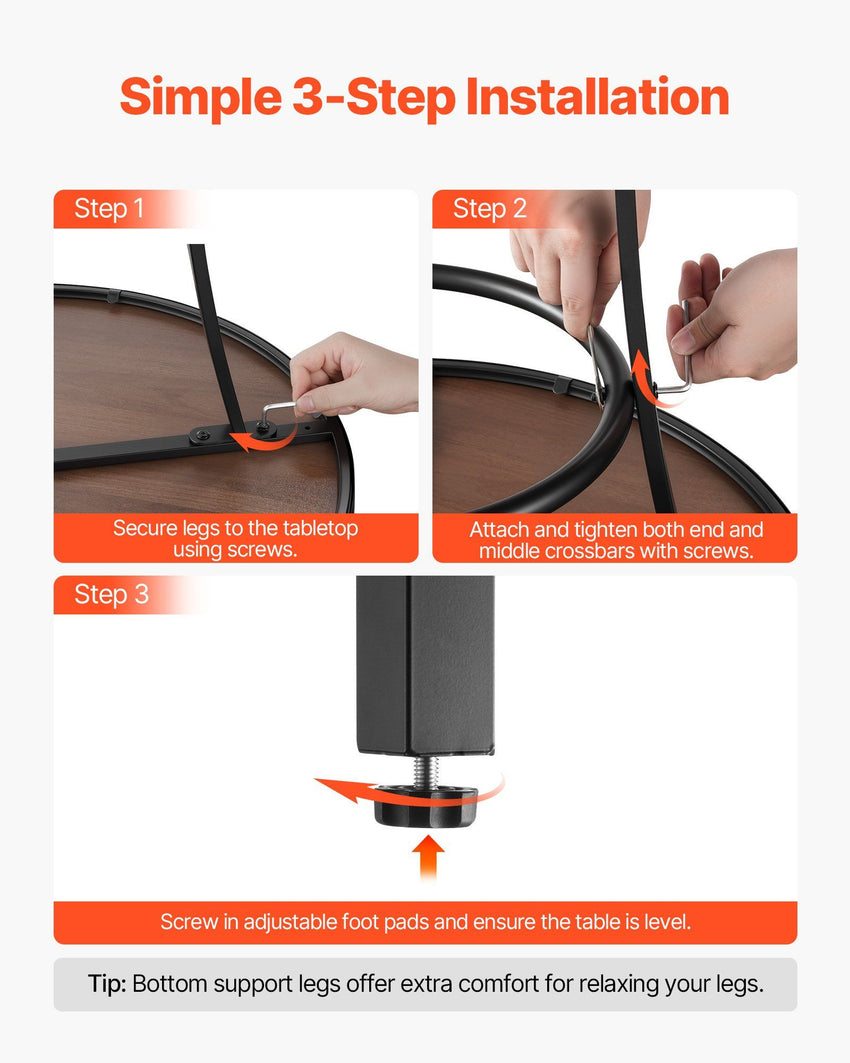 Simple 3-Step Installation

Step 1

Secure legs to the tabletop using screws.

Step 2

Attach and tighten both end and middle crossbars with screws.

Step 3

Screw in adjustable foot pads and ensure the table is level.

Tip: Bottom support legs offer extra comfort for relaxing your legs.