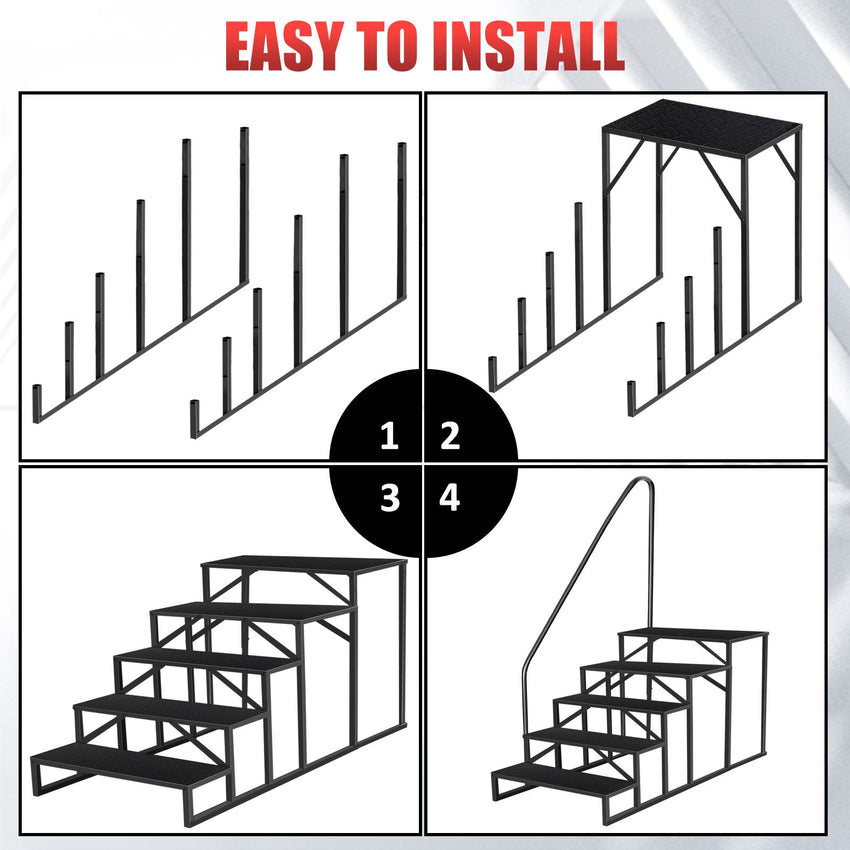 EASY TO INSTALL

1 2
3 4