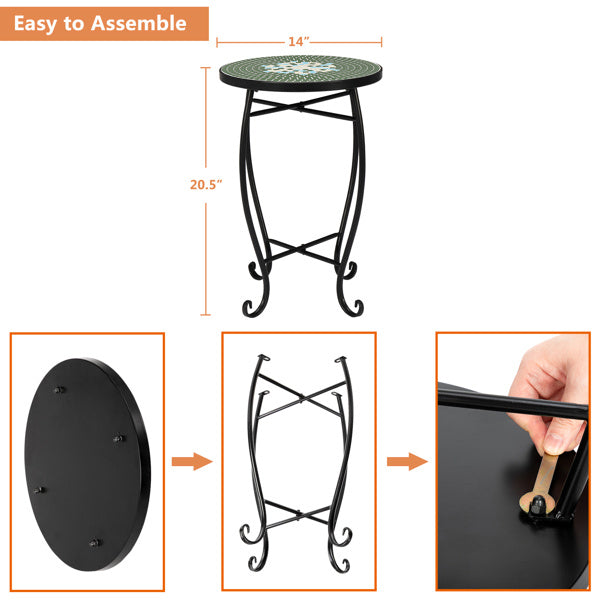 Easy to Assemble

14”

20.5”