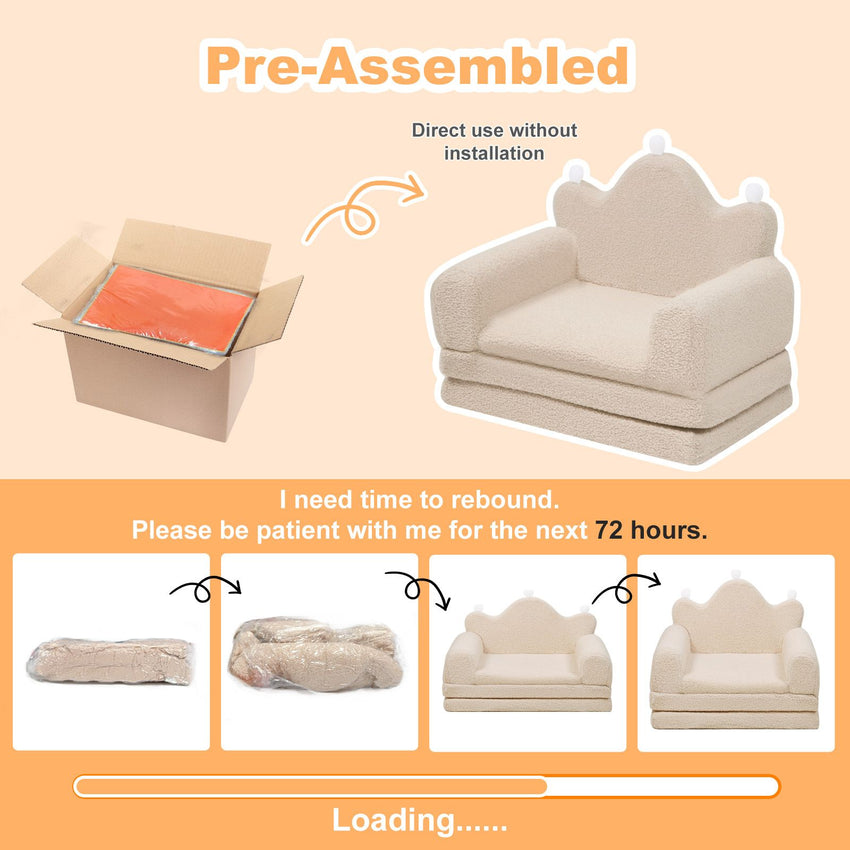 Pre-Assembled

Direct use without installation

I need time to rebound.
Please be patient with me for the next 72 hours.

Loading......