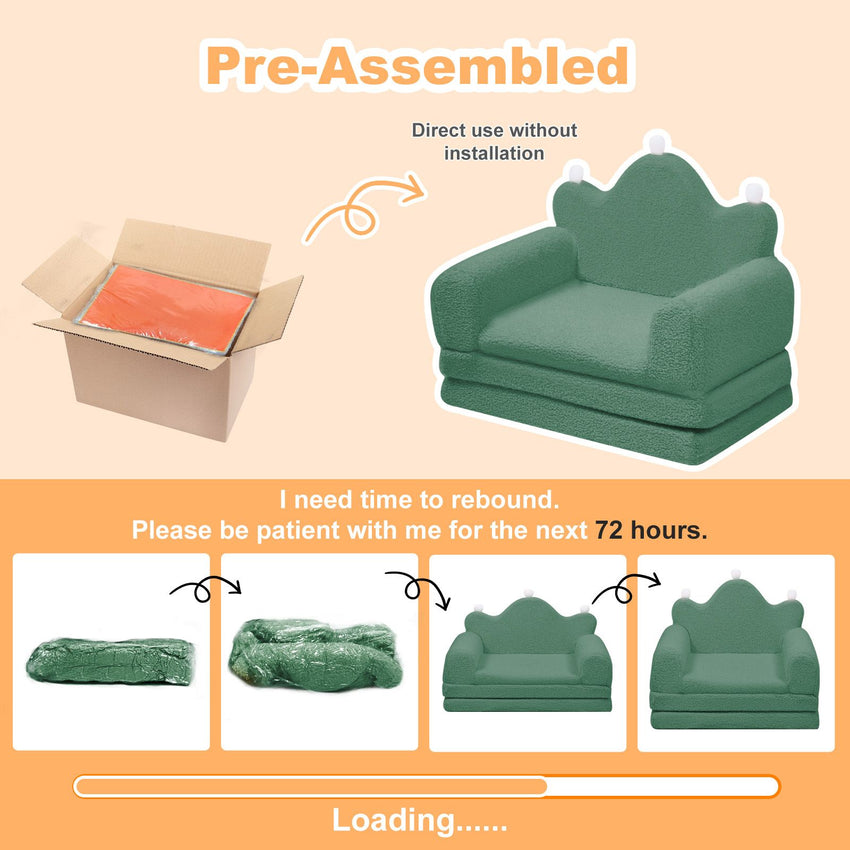 Pre-Assembled

Direct use without installation

I need time to rebound.
Please be patient with me for the next 72 hours.

Loading......