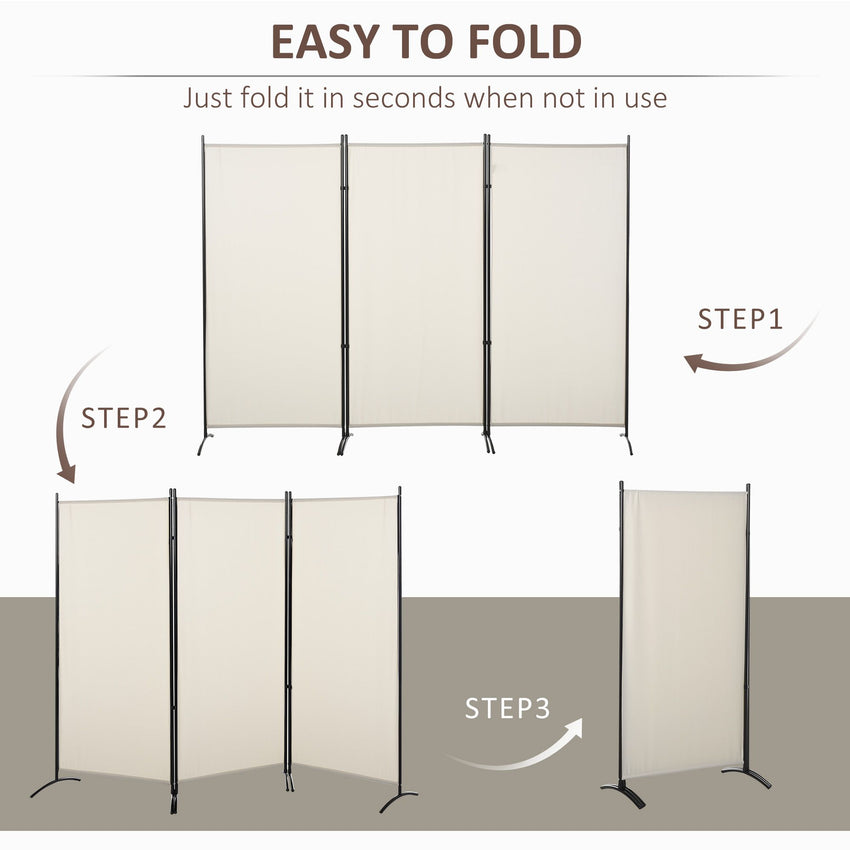 EASY TO FOLD

Just fold it in seconds when not in use

STEP1

STEP2

STEP3