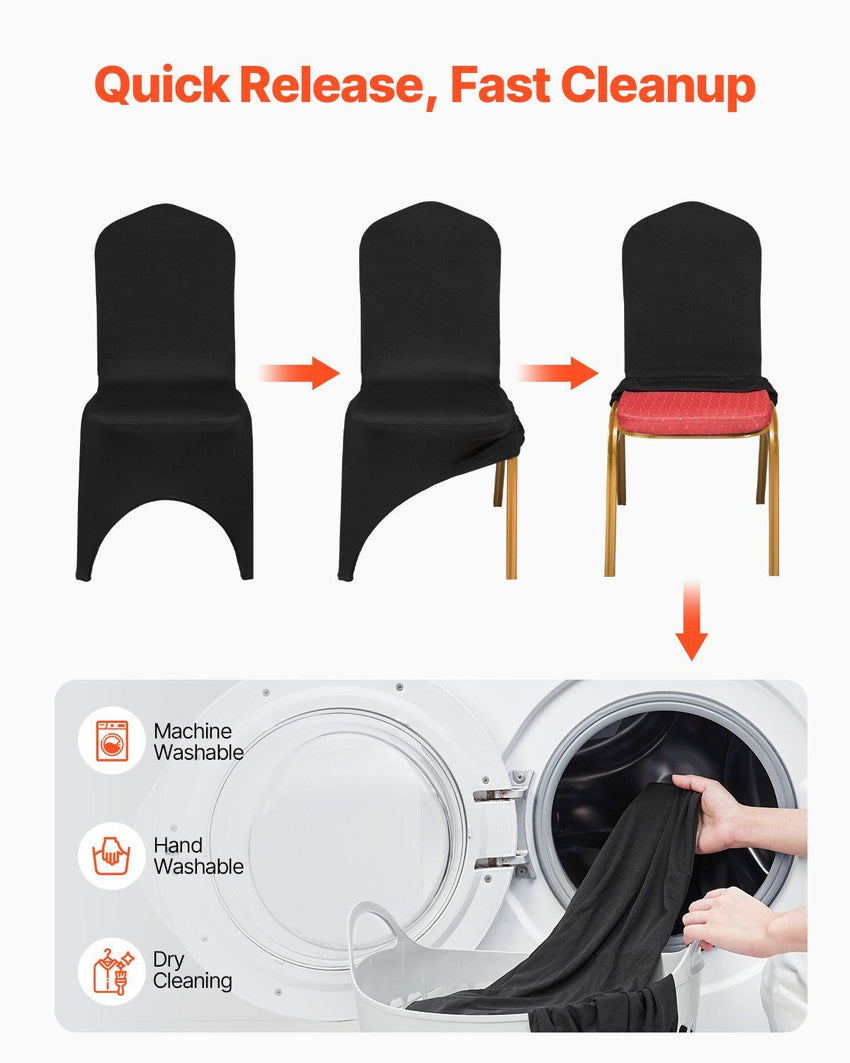 Quick Release, Fast Cleanup

Machine Washable

Hand Washable

Dry Cleaning