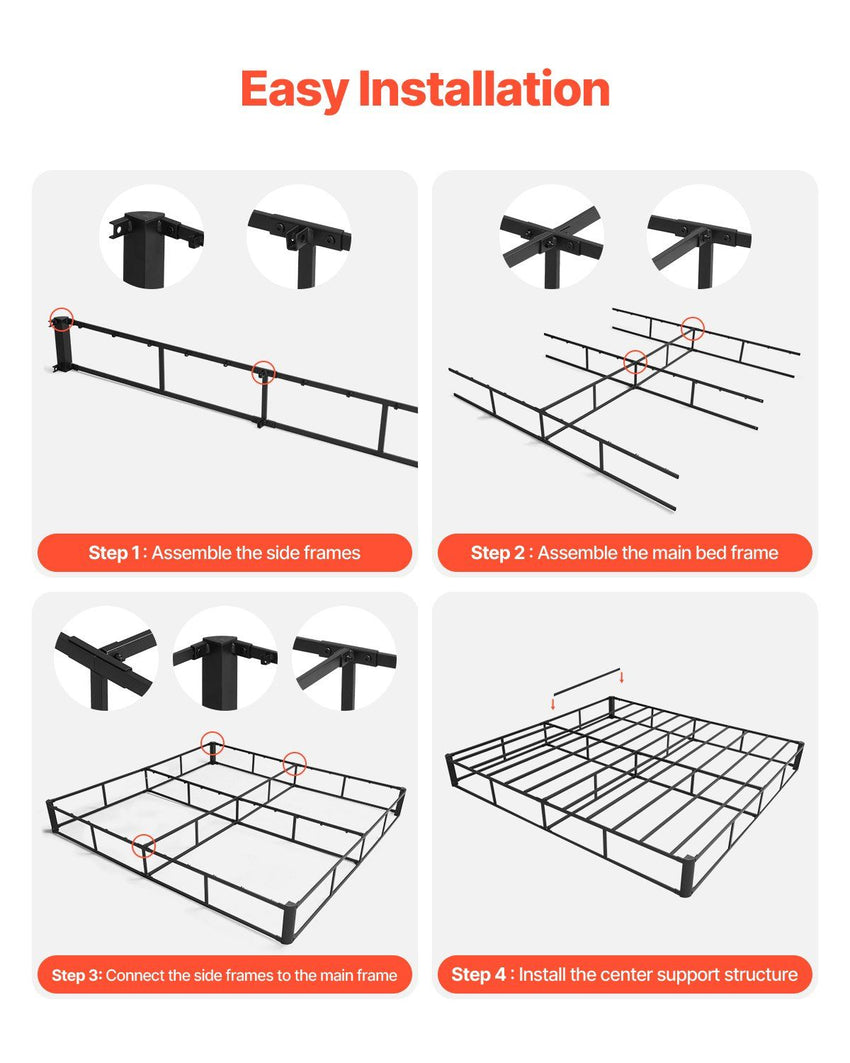 Easy Installation

Step 1 : Assemble the side frames

Step 2 : Assemble the main bed frame

Step 3: Connect the side frames to the main frame

Step 4 : Install the center support structure