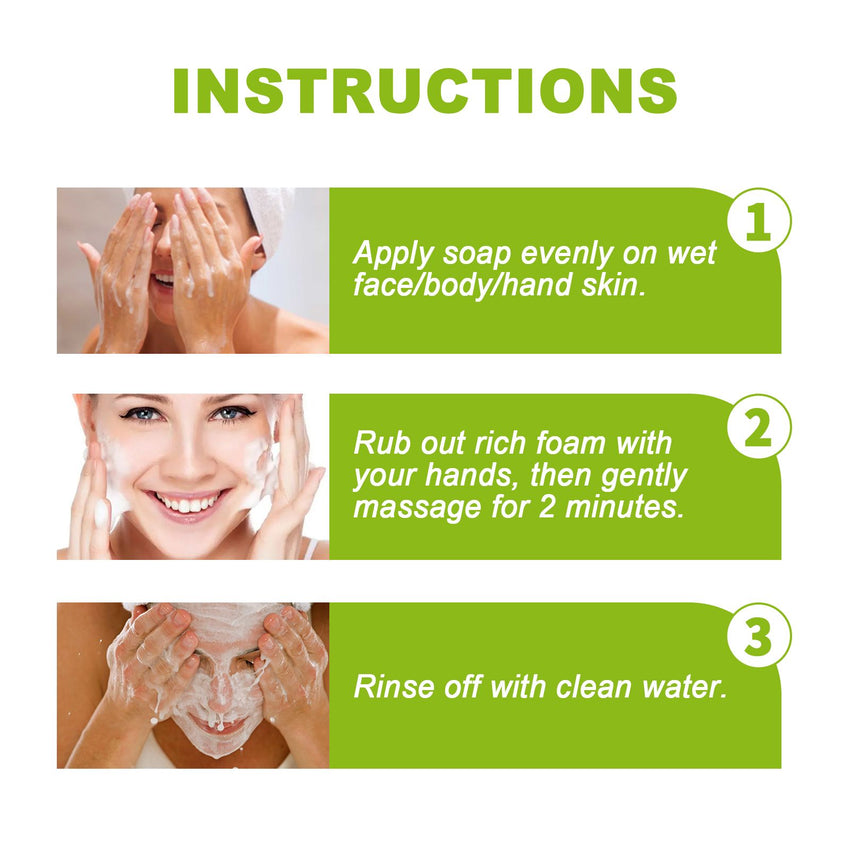 INSTRUCTIONS

1

Apply soap evenly on wet face/body/hand skin.

2

Rub out rich foam with your hands, then gently massage for 2 minutes.

3

Rinse off with clean water.