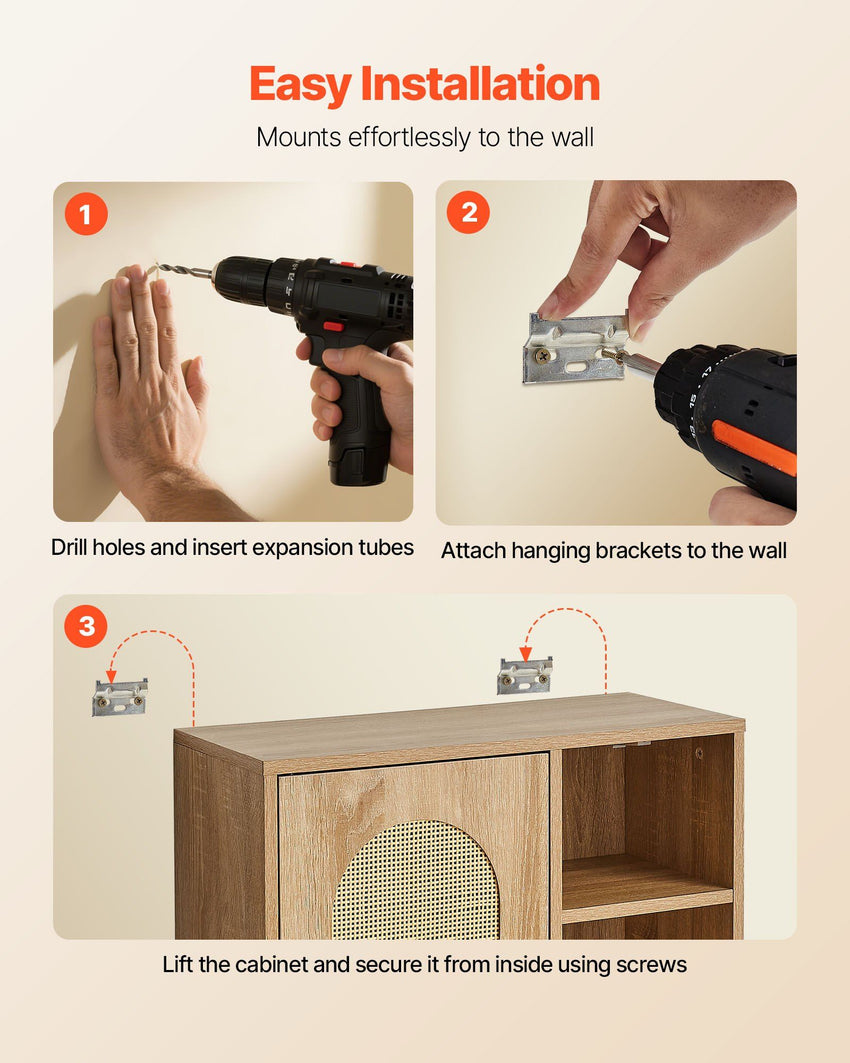 Easy Installation

Mounts effortlessly to the wall

1

Drill holes and insert expansion tubes

2

Attach hanging brackets to the wall

3

Lift the cabinet and secure it from inside using screws