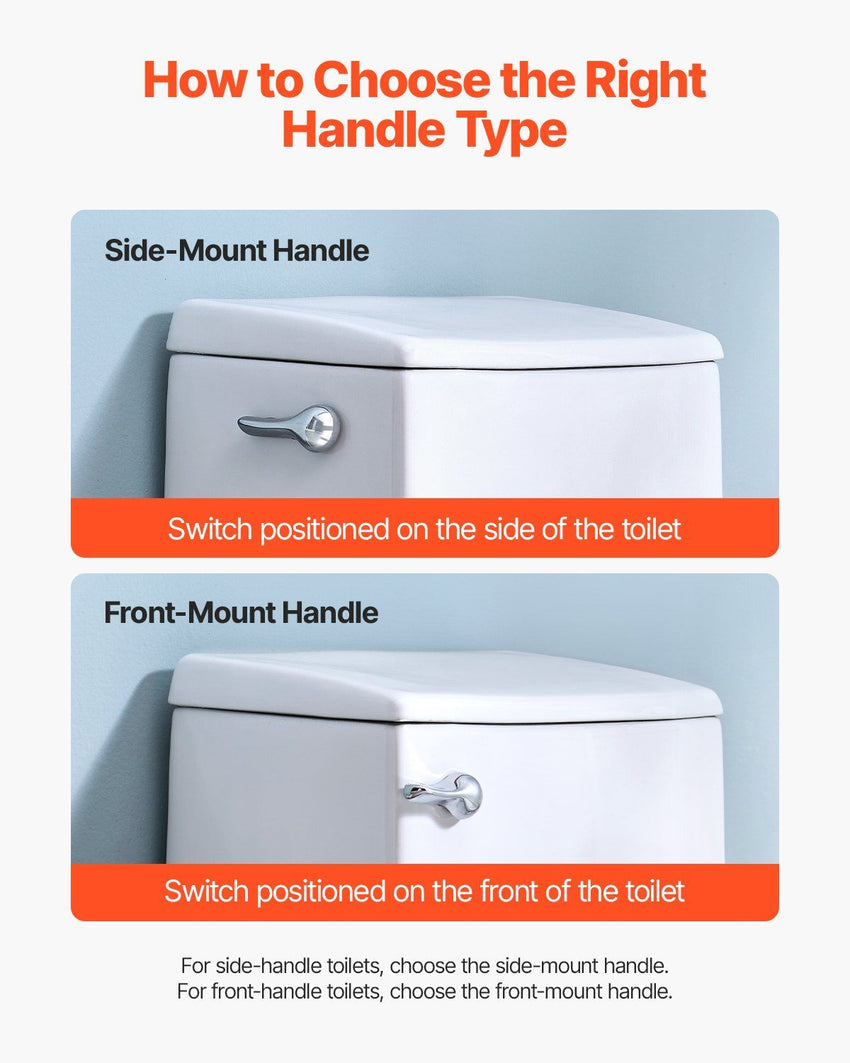 How to Choose the Right Handle Type

Side-Mount Handle

Switch positioned on the side of the toilet

Front-Mount Handle

Switch positioned on the front of the toilet

For side-handle toilets, choose the side-mount handle.
For front-handle toilets, choose the front-mount handle.