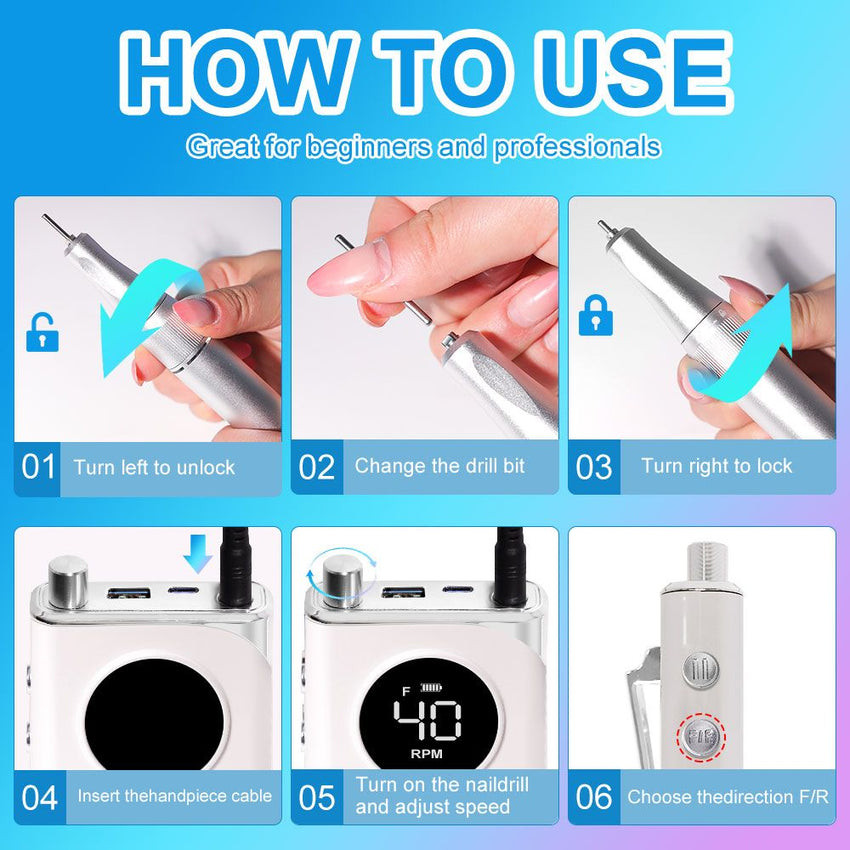 HOW TO USE

Great for beginners and professionals

01 Turn left to unlock

02 Change the drill bit

03 Turn right to lock

04 Insert thehandpiece cable

F 40 RPM

05 Turn on the naildrill and adjust speed

F/R

06 Choose thedirection F/R