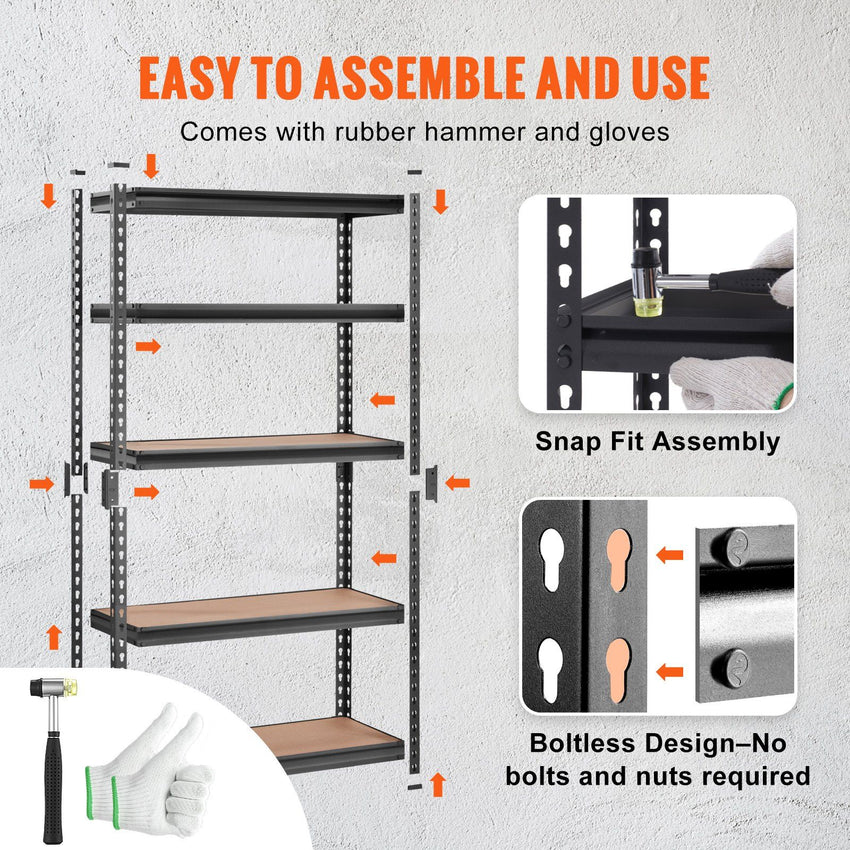 EASY TO ASSEMBLE AND USE

Comes with rubber hammer and gloves

Snap Fit Assembly

Boltless Design–No bolts and nuts required