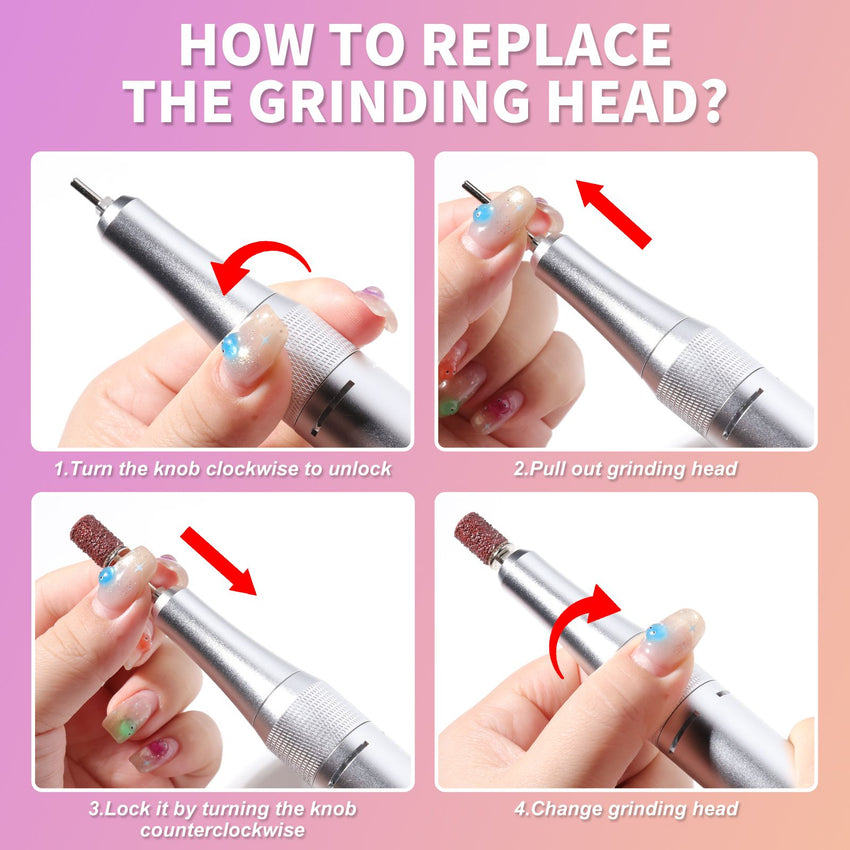 HOW TO REPLACE THE GRINDING HEAD?

1.Turn the knob clockwise to unlock

2.Pull out grinding head

3.Lock it by turning the knob counterclockwise

4.Change grinding head