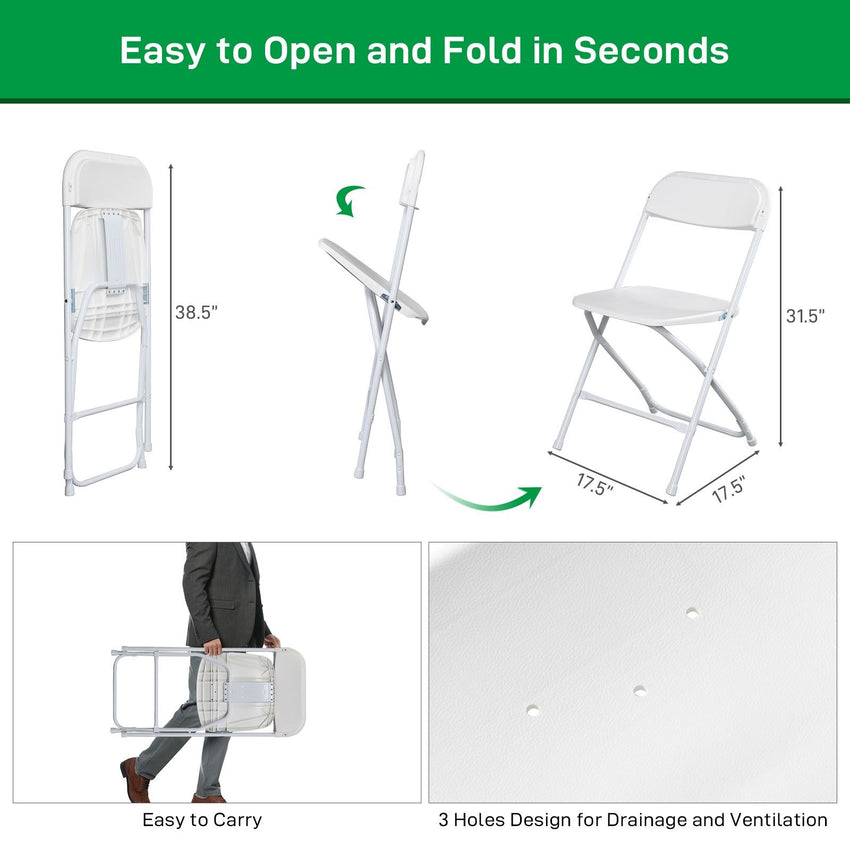 Easy to Open and Fold in Seconds

38.5"

31.5"

17.5"

17.5"

Easy to Carry

3 Holes Design for Drainage and Ventilation