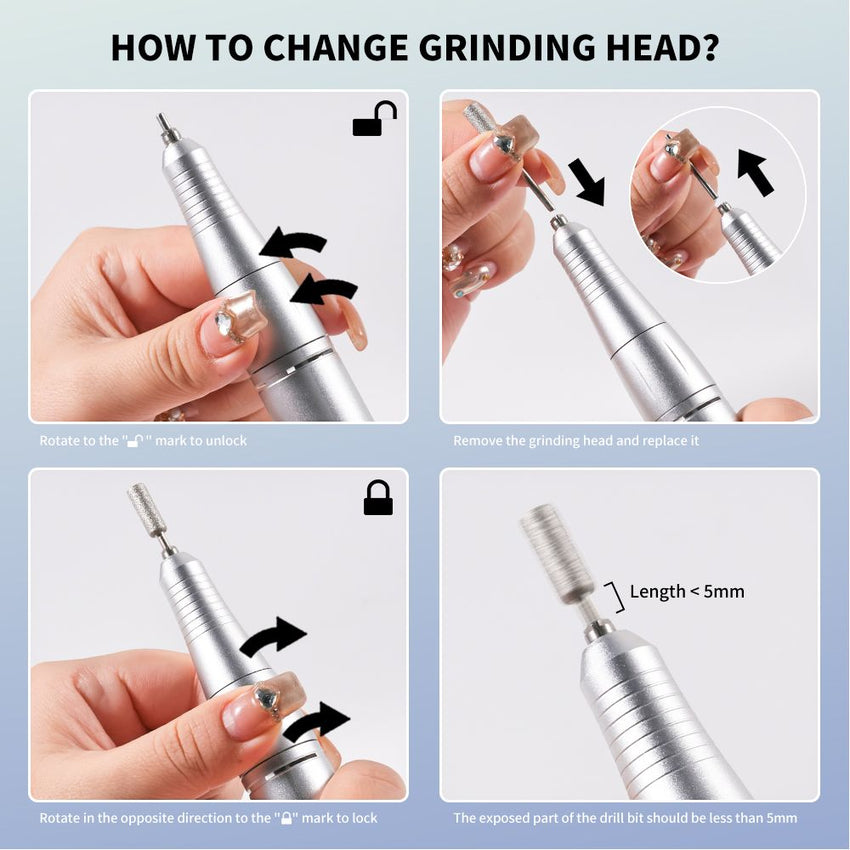 HOW TO CHANGE GRINDING HEAD?

Rotate to the "🔓" mark to unlock

Remove the grinding head and replace it

Length < 5mm

Rotate in the opposite direction to the "🔒" mark to lock

The exposed part of the drill bit should be less than 5mm