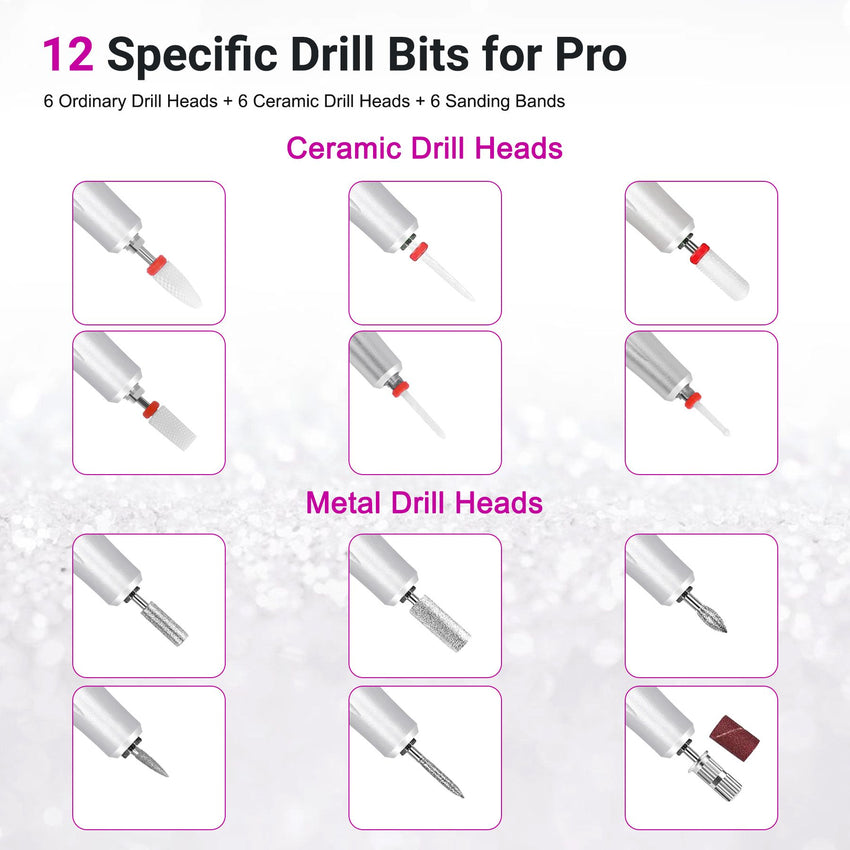 12 Specific Drill Bits for Pro

6 Ordinary Drill Heads + 6 Ceramic Drill Heads + 6 Sanding Bands

Ceramic Drill Heads

Metal Drill Heads