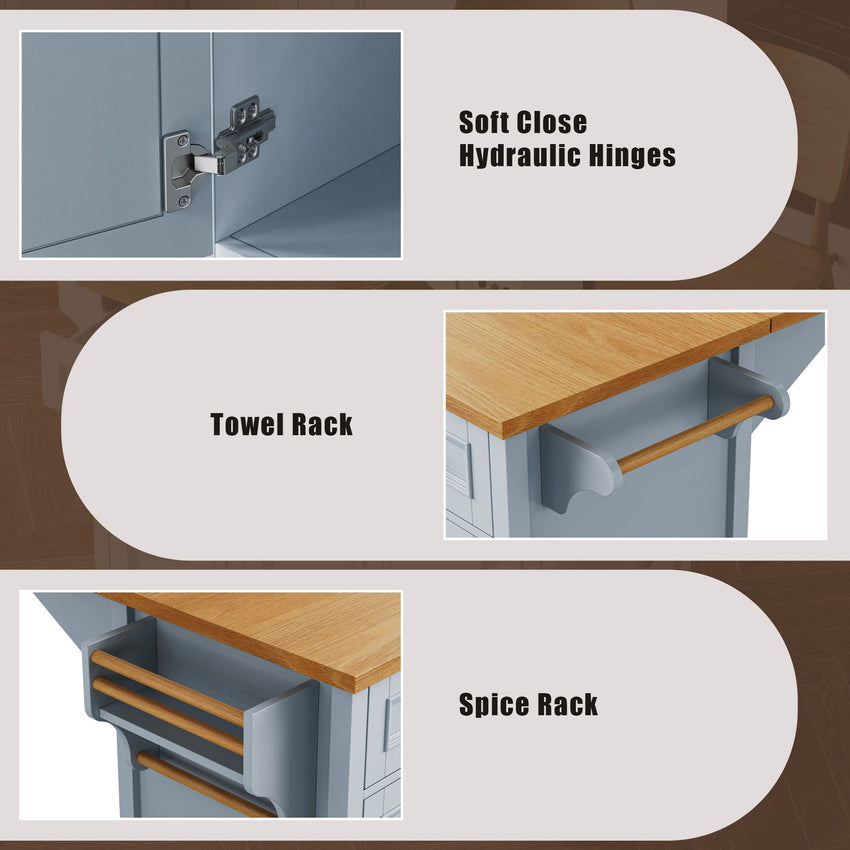 Soft Close
Hydraulic Hinges

Towel Rack

Spice Rack