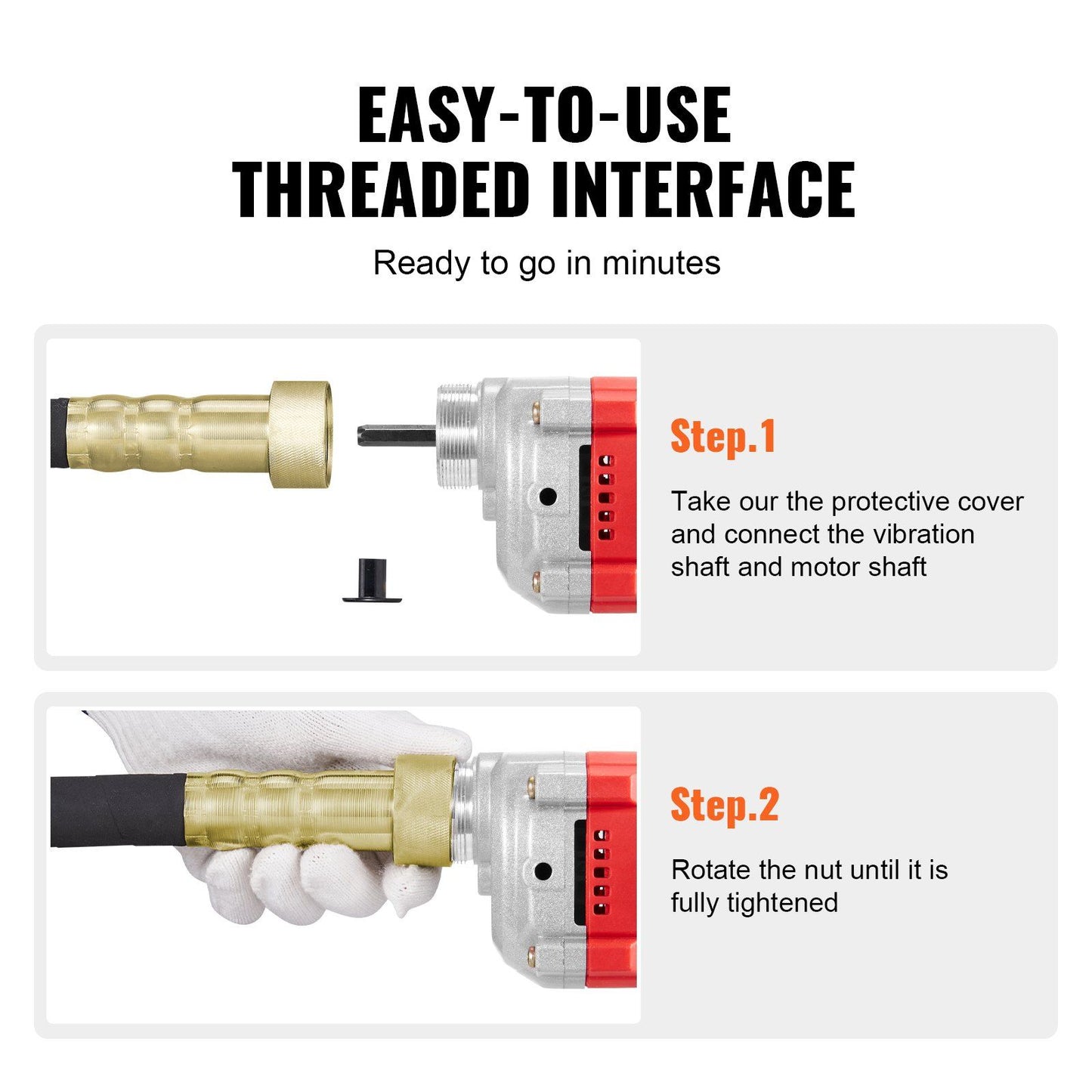 EASY-TO-USE
THREADED INTERFACE

Ready to go in minutes

Step.1

Take our the protective cover and connect the vibration shaft and motor shaft

Step.2

Rotate the nut until it is fully tightened