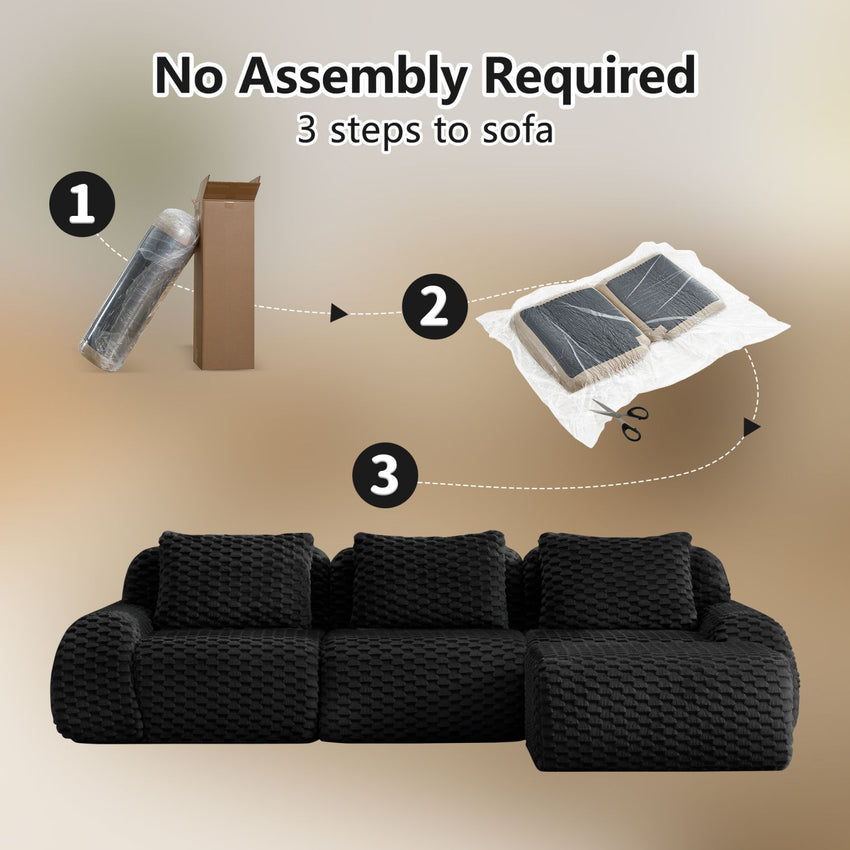 No Assembly Required
3 steps to sofa

1

2

3