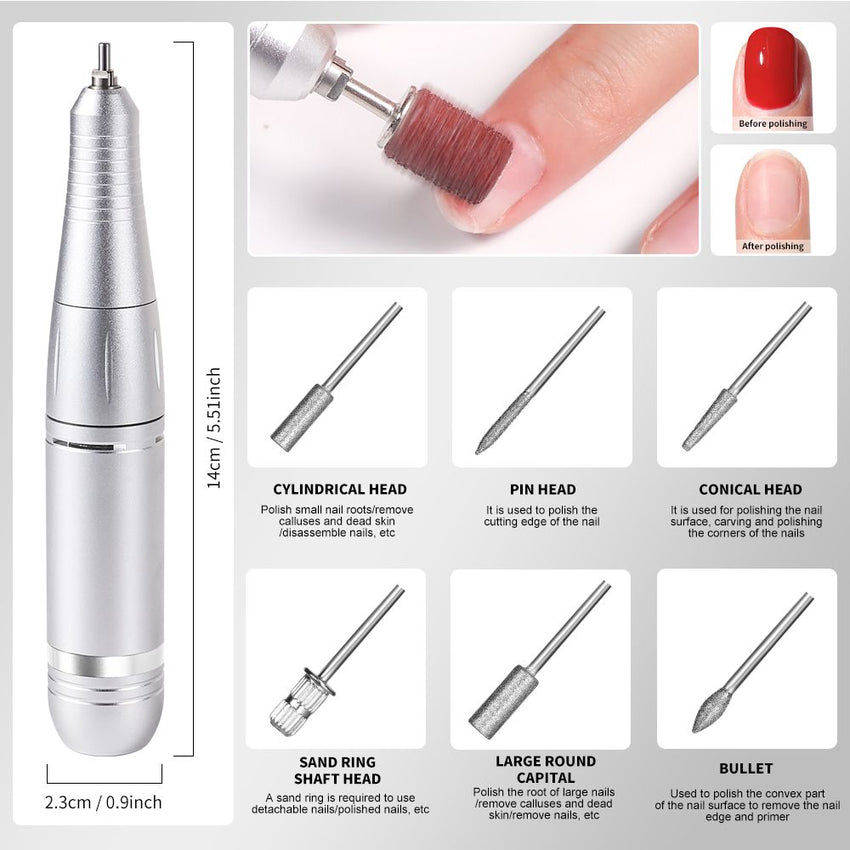 14cm / 5.51inch

2.3cm / 0.9inch

Before polishing

After polishing

CYLINDRICAL HEAD
Polish small nail roots/remove calluses and dead skin /disassemble nails, etc

PIN HEAD
It is used to polish the cutting edge of the nail

CONICAL HEAD
It is used for polishing the nail surface, carving and polishing the corners of the nails

SAND RING SHAFT HEAD
A sand ring is required to use detachable nails/polished nails, etc

LARGE ROUND CAPITAL
Polish the root of large nails /remove calluses and dead skin/remove nails, etc

BULLET
Used to polish the convex part of the nail surface to remove the nail edge and primer