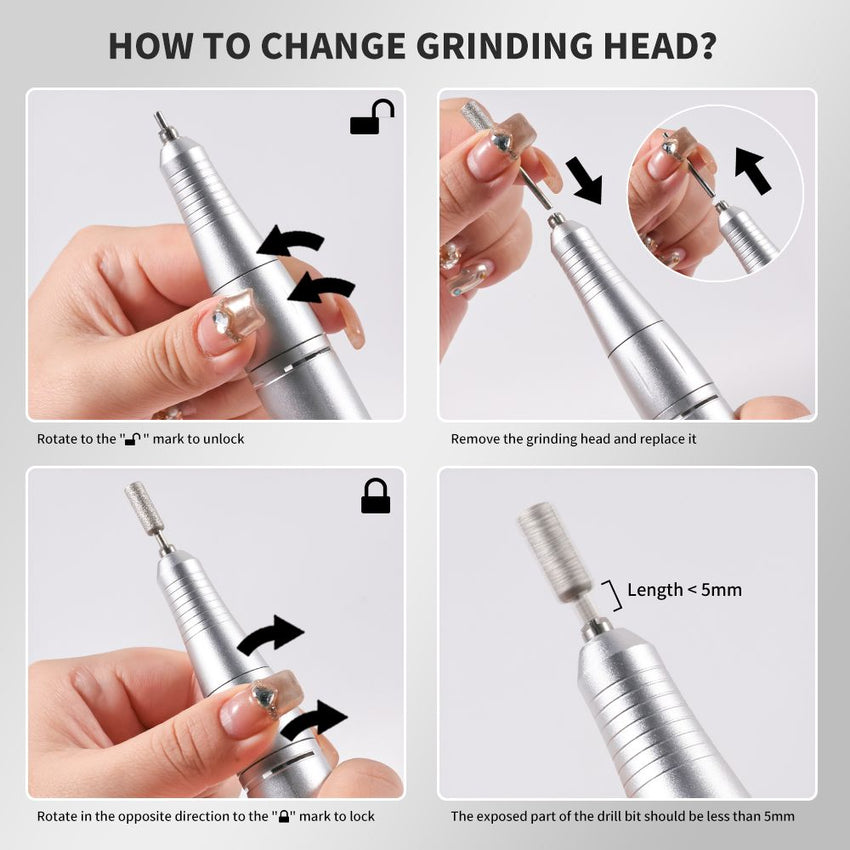 HOW TO CHANGE GRINDING HEAD?

Rotate to the "🔓" mark to unlock

Remove the grinding head and replace it

Rotate in the opposite direction to the "🔒" mark to lock

Length < 5mm

The exposed part of the drill bit should be less than 5mm