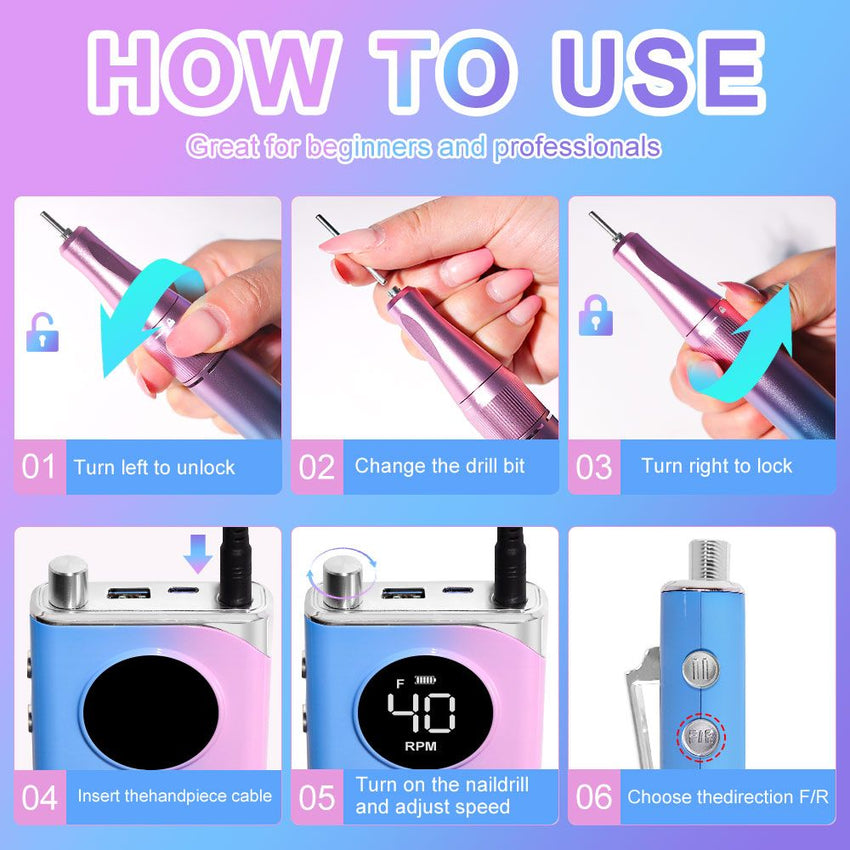 HOW TO USE

Great for beginners and professionals

01 Turn left to unlock

02 Change the drill bit

03 Turn right to lock

F
40
RPM

F/R

04 Insert thehandpiece cable

05 Turn on the naildrill and adjust speed

06 Choose thedirection F/R