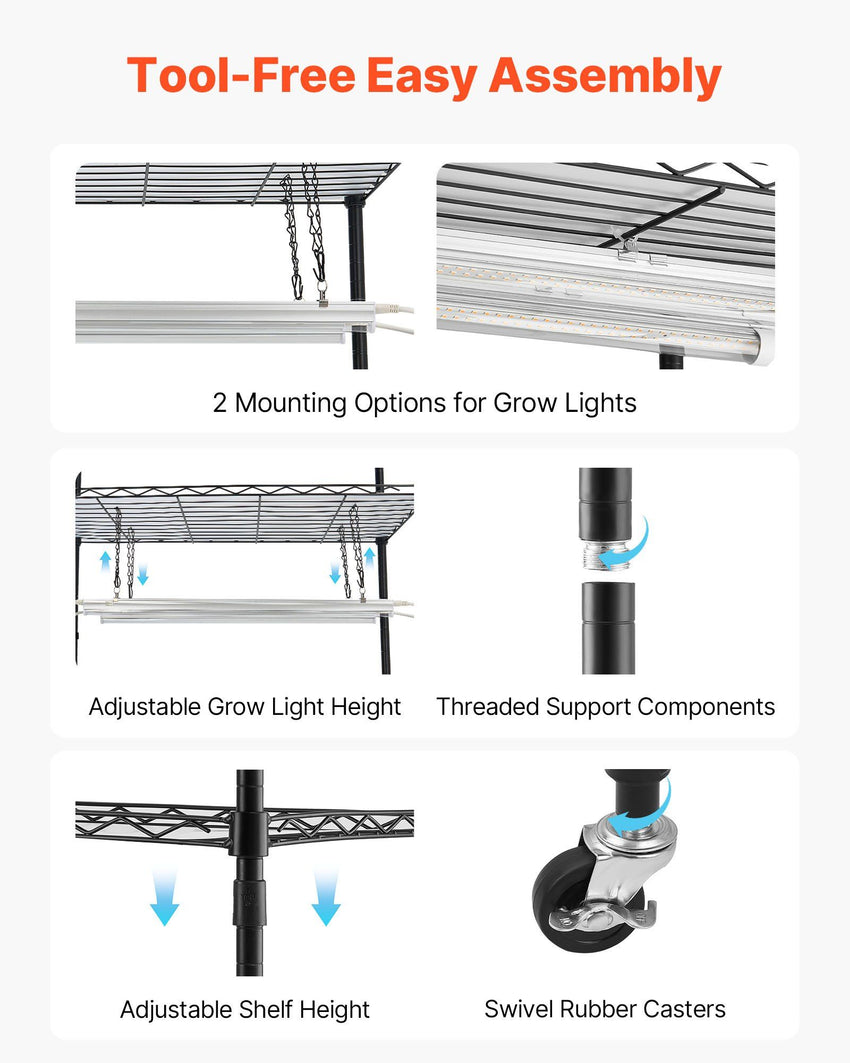 Tool-Free Easy Assembly

2 Mounting Options for Grow Lights

Adjustable Grow Light Height

Threaded Support Components

Adjustable Shelf Height

Swivel Rubber Casters