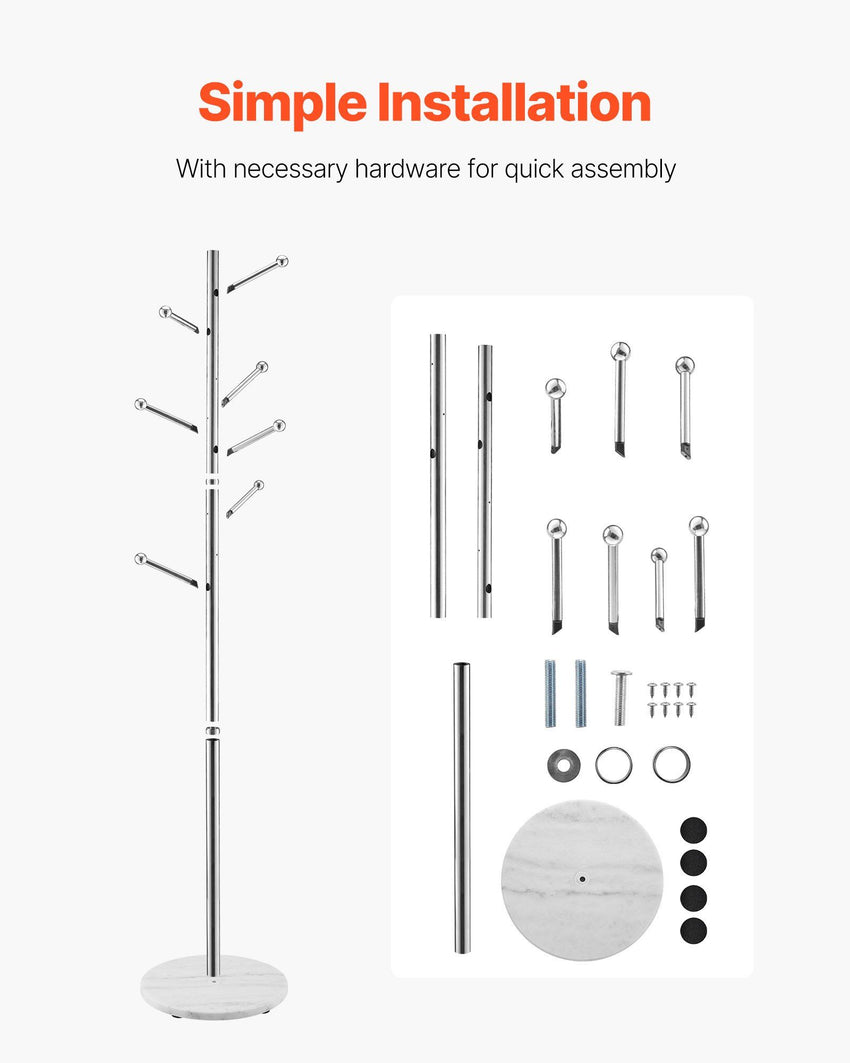 Simple Installation

With necessary hardware for quick assembly