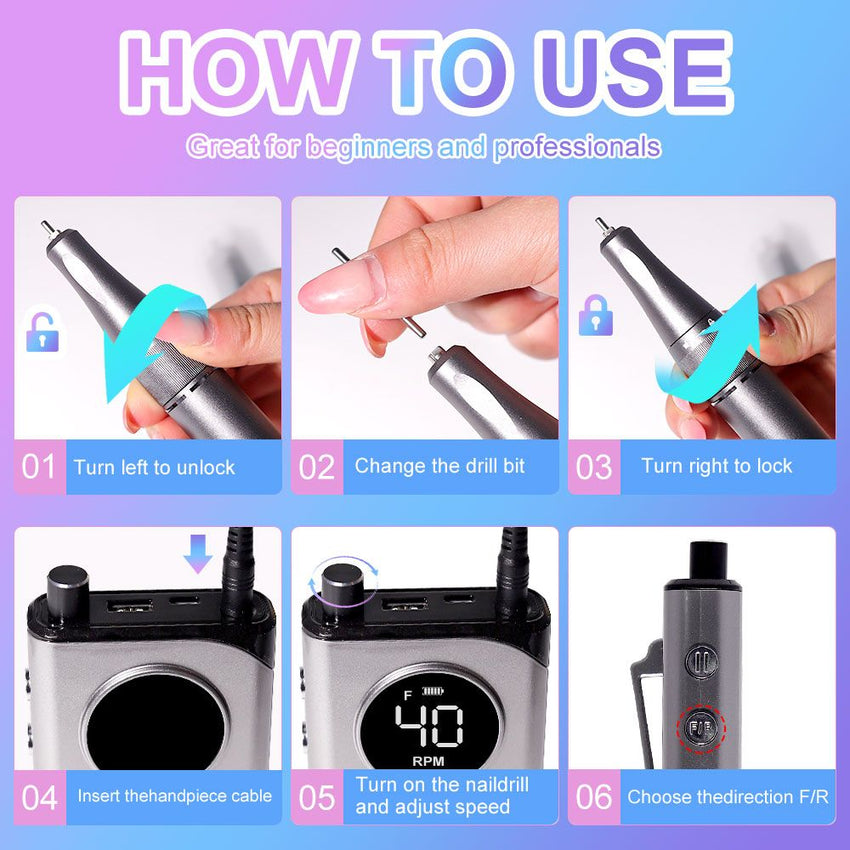 HOW TO USE

Great for beginners and professionals

01 Turn left to unlock

02 Change the drill bit

03 Turn right to lock

04 Insert thehandpiece cable

F 40 RPM

05 Turn on the naildrill and adjust speed

F/R

06 Choose thedirection F/R