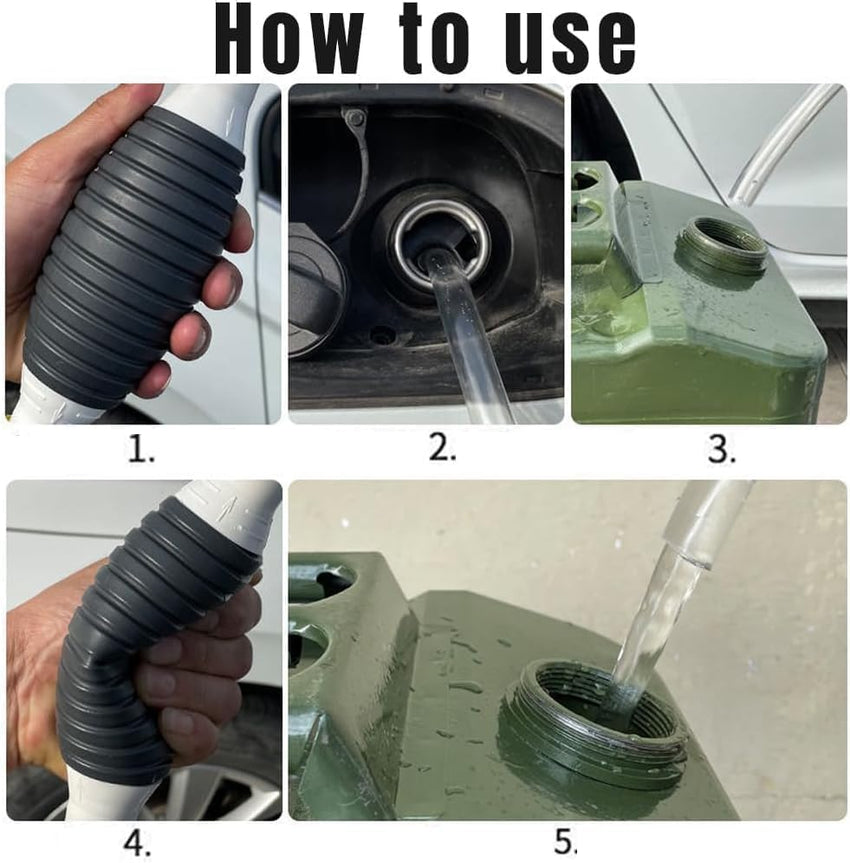 How to use

1.

2.

3.

4.

5.