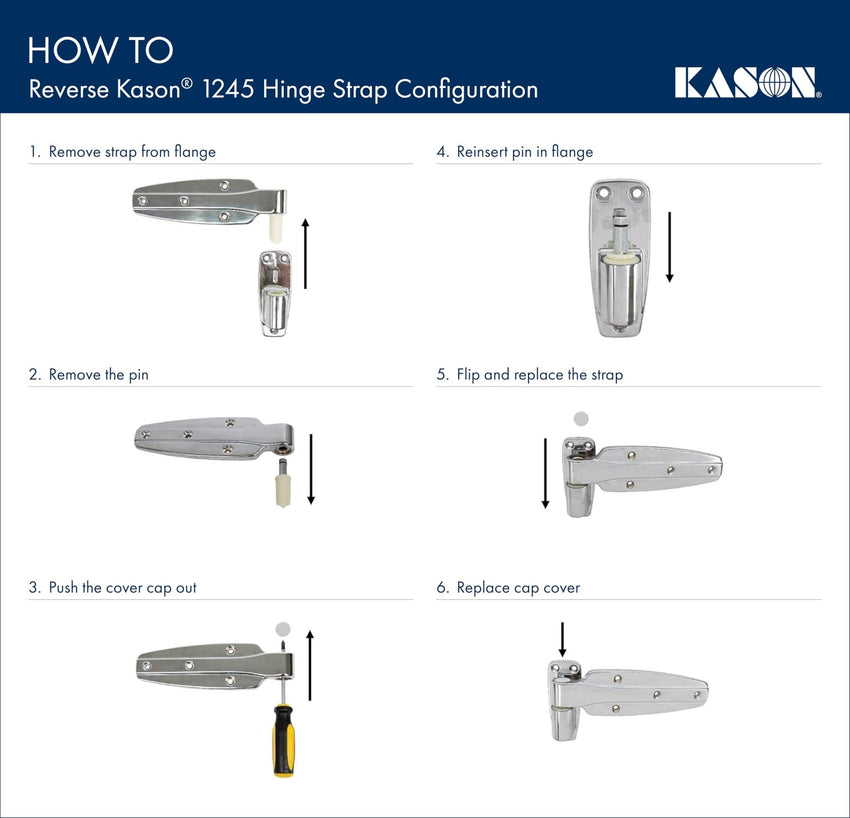 HOW TO
Reverse Kason® 1245 Hinge Strap Configuration

KASON®

1. Remove strap from flange

2. Remove the pin

3. Push the cover cap out

4. Reinsert pin in flange

5. Flip and replace the strap

6. Replace cap cover