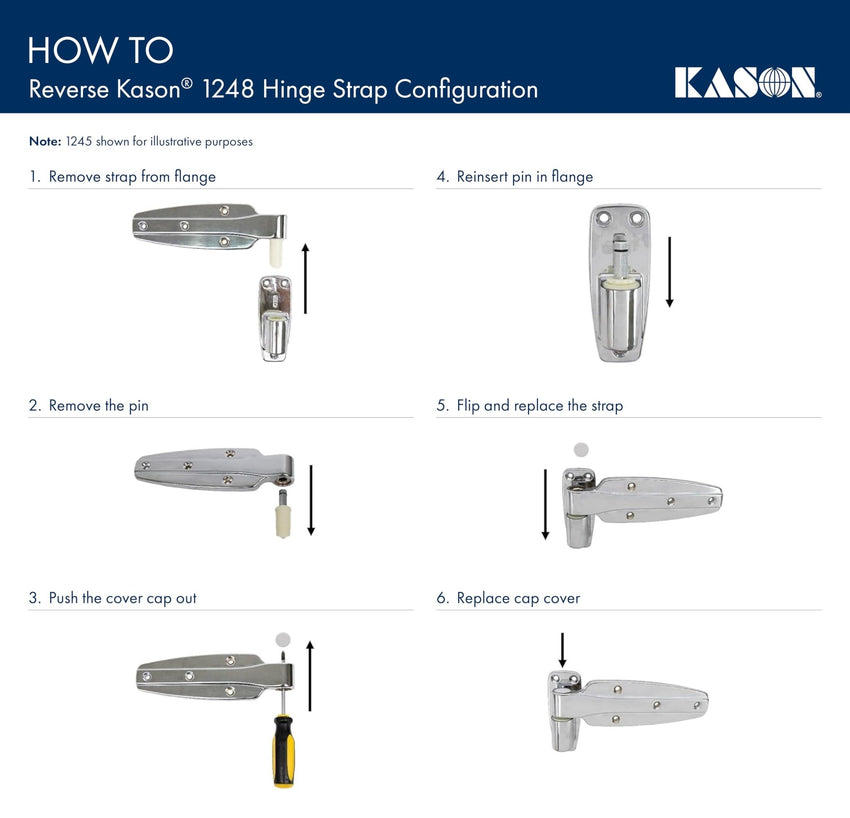 HOW TO
Reverse Kason® 1248 Hinge Strap Configuration

KASON®

Note: 1245 shown for illustrative purposes

1. Remove strap from flange

2. Remove the pin

3. Push the cover cap out

4. Reinsert pin in flange

5. Flip and replace the strap

6. Replace cap cover