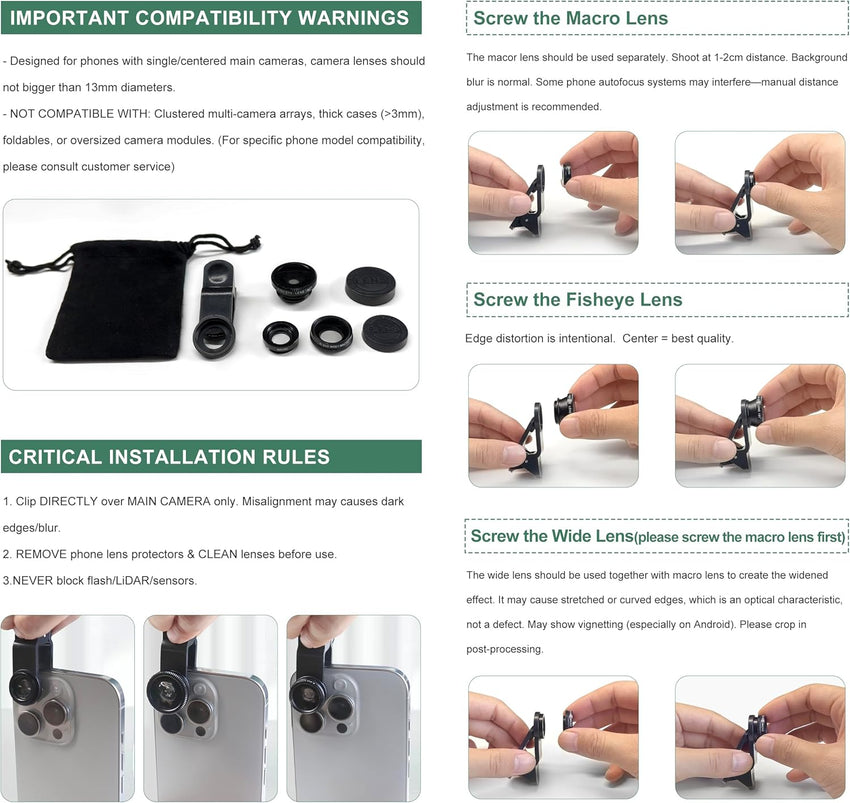 IMPORTANT COMPATIBILITY WARNINGS

- Designed for phones with single/centered main cameras, camera lenses should not bigger than 13mm diameters.

- NOT COMPATIBLE WITH: Clustered multi-camera arrays, thick cases (>3mm), foldables, or oversized camera modules. (For specific phone model compatibility, please consult customer service)

CRITICAL INSTALLATION RULES

1. Clip DIRECTLY over MAIN CAMERA only. Misalignment may causes dark edges/blur.

2. REMOVE phone lens protectors & CLEAN lenses before use.

3.NEVER block flash/LiDAR/sensors.

Screw the Macro Lens

The macor lens should be used separately. Shoot at 1-2cm distance. Background blur is normal. Some phone autofocus systems may interfere—manual distance adjustment is recommended.

Screw the Fisheye Lens

Edge distortion is intentional. Center = best quality.

Screw the Wide Lens(please screw the macro lens first)

The wide lens should be used together with macro lens to create the widened effect. It may cause stretched or curved edges, which is an optical characteristic, not a defect. May show vignetting (especially on Android). Please crop in post-processing.