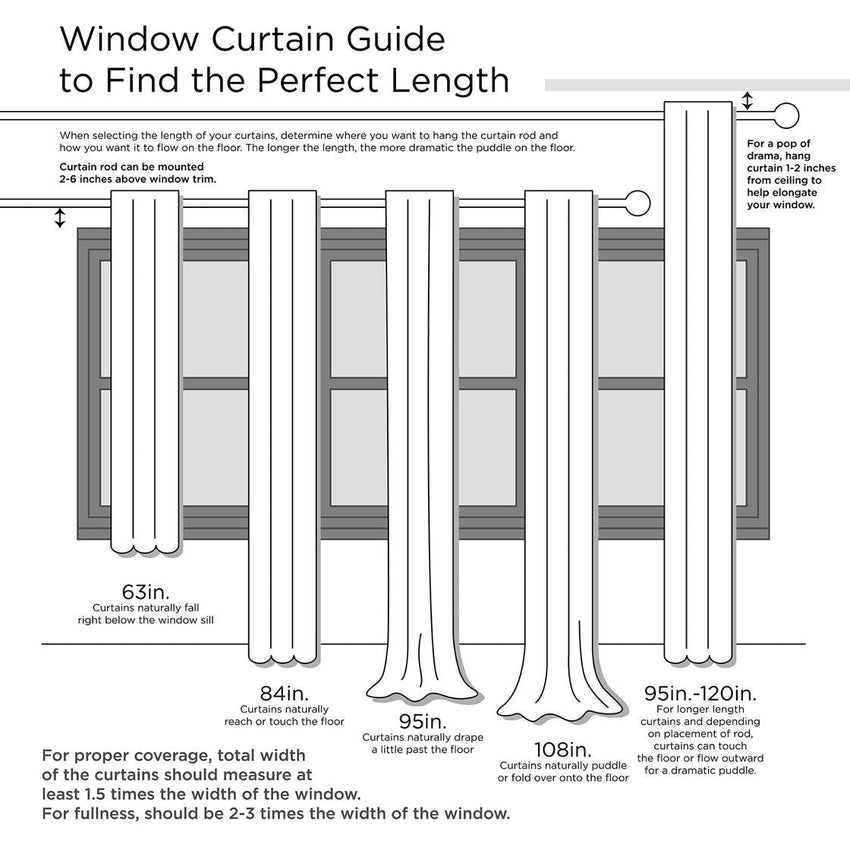 Window Curtain Guide to Find the Perfect Length

When selecting the length of your curtains, determine where you want to hang the curtain rod and how you want it to flow on the floor. The longer the length, the more dramatic the puddle on the floor.

Curtain rod can be mounted 2-6 inches above window trim.

For a pop of drama, hang curtain 1-2 inches from ceiling to help elongate your window.

63in.
Curtains naturally fall right below the window sill

84in.
Curtains naturally reach or touch the floor

95in.
Curtains naturally drape a little past the floor

108in.
Curtains naturally puddle or fold over onto the floor

95in.-120in.
For longer length curtains and depending on placement of rod, curtains can touch the floor or flow outward for a dramatic puddle.

For proper coverage, total width of the curtains should measure at least 1.5 times the width of the window.
For fullness, should be 2-3 times the width of the window.