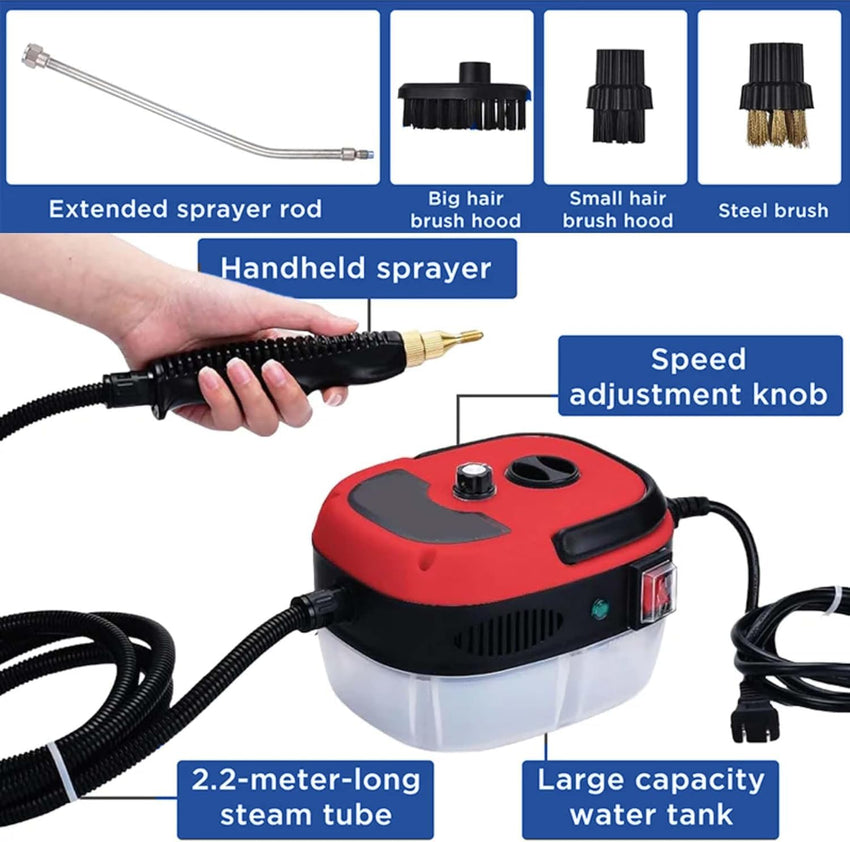 Extended sprayer rod

Big hair brush hood

Small hair brush hood

Steel brush

Handheld sprayer

Speed adjustment knob

2.2-meter-long steam tube

Large capacity water tank